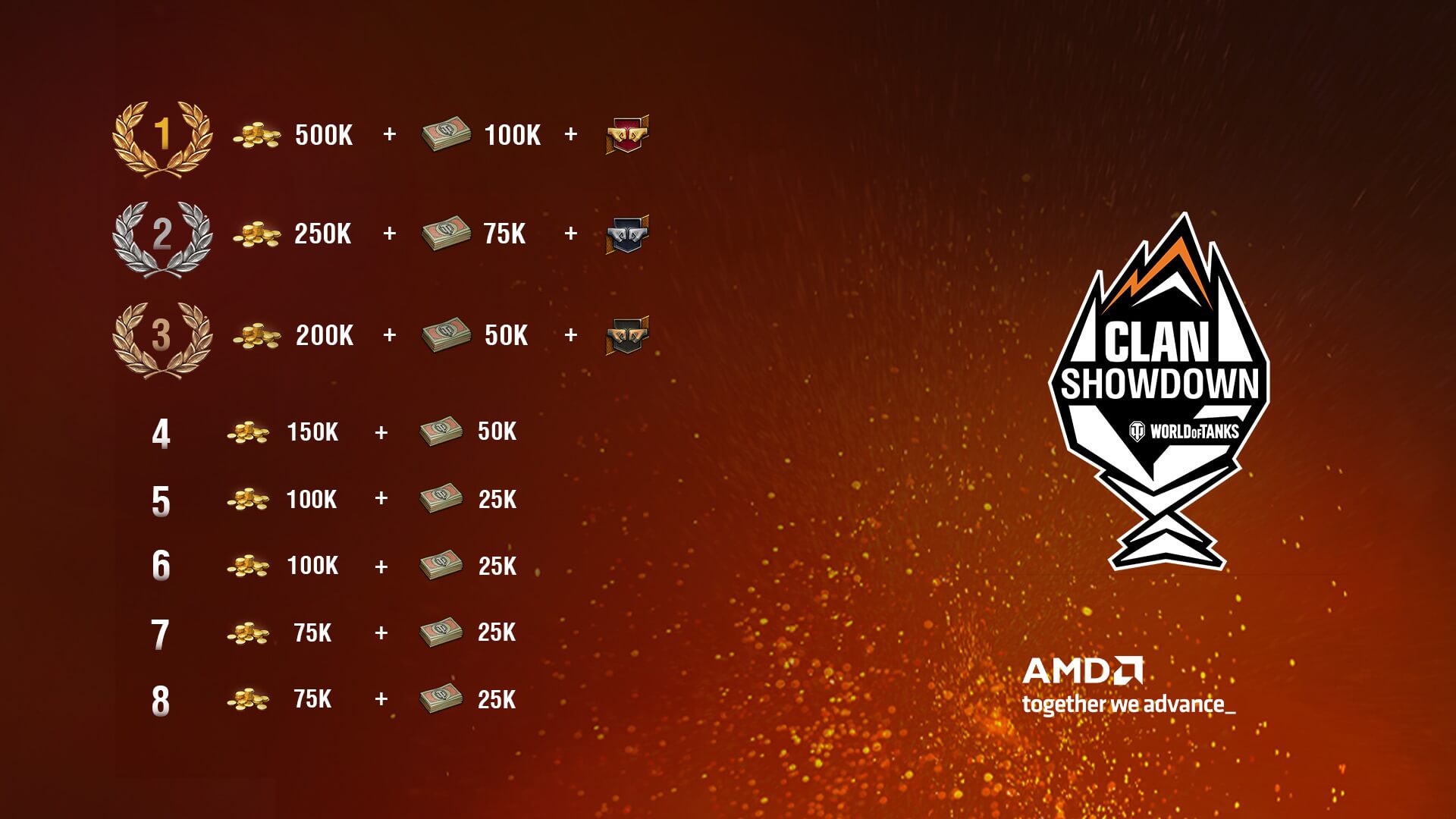 1 500K + 100K +

2 250K + 75K +

3 200K + 50K +

4 150K + 50K

5 100K + 25K

6 100K + 25K

7 75K + 25K

8 75K + 25K

CLAN SHOWDOWN

WORLD OF TANKS

AMD

together we advance_